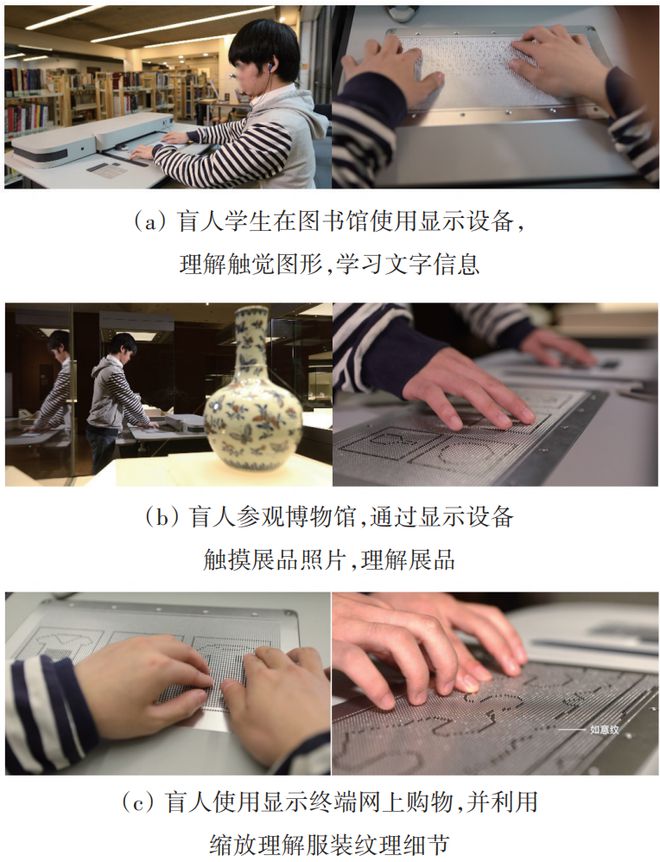 (a) 盲人学生在图书馆使用显示设备,
理解触觉图形,学习文字信息

(b) 盲人参观博物馆,通过显示设备
触摸展品照片,理解展品

如意纹

(c) 盲人使用显示终端网上购物,并利用
缩放理解服装纹理细节